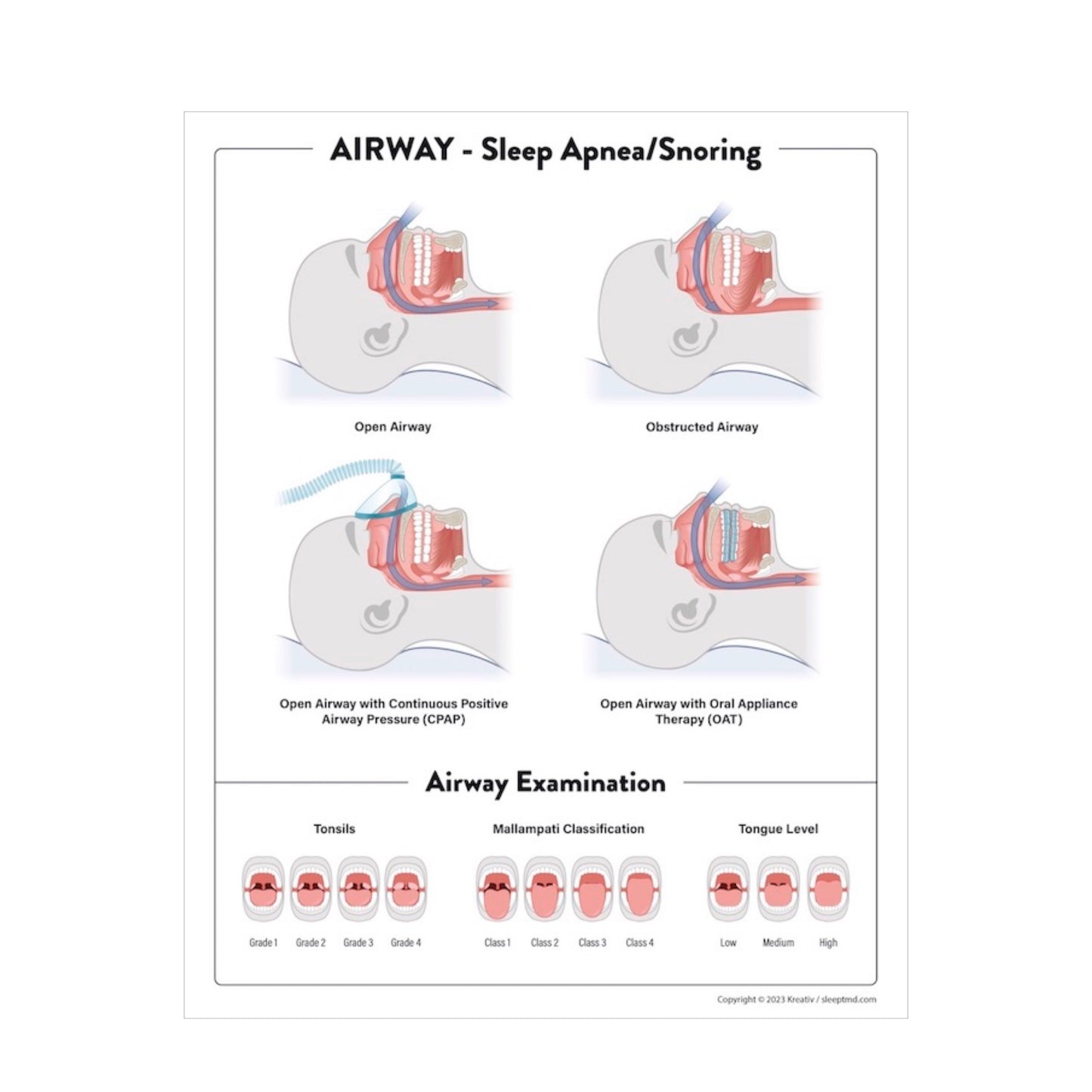 AIRWAY - Sleep Apnea/Snoring

Open Airway

Obstructed Airway

Open Airway with Continuous Positive Airway Pressure (CPAP)

Open Airway with Oral Appliance Therapy (OAT)

Airway Examination

Tonsils

Grade 1 Grade 2 Grade 3 Grade 4

Mallampati Classification

Class 1 Class 2 Class 3 Class 4

Tongue Level

Low Medium High

Copyright © 2023 Kreativ / sleeptmd.com